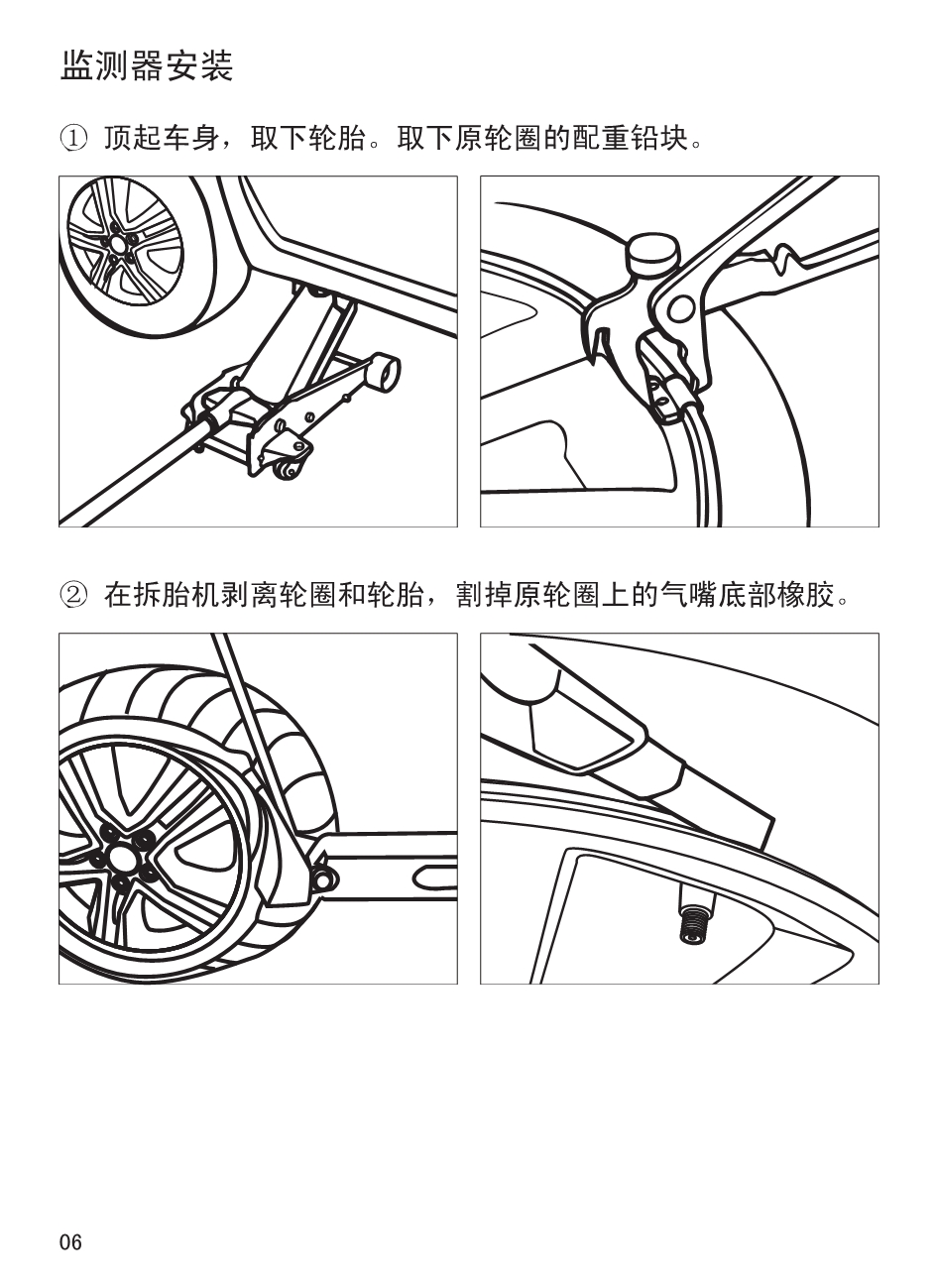 监测器安装

① 顶起车身，取下轮胎。取下原轮圈的配重铅块。

② 在拆胎机剥离轮圈和轮胎，割掉原轮圈上的气嘴底部橡胶。

06