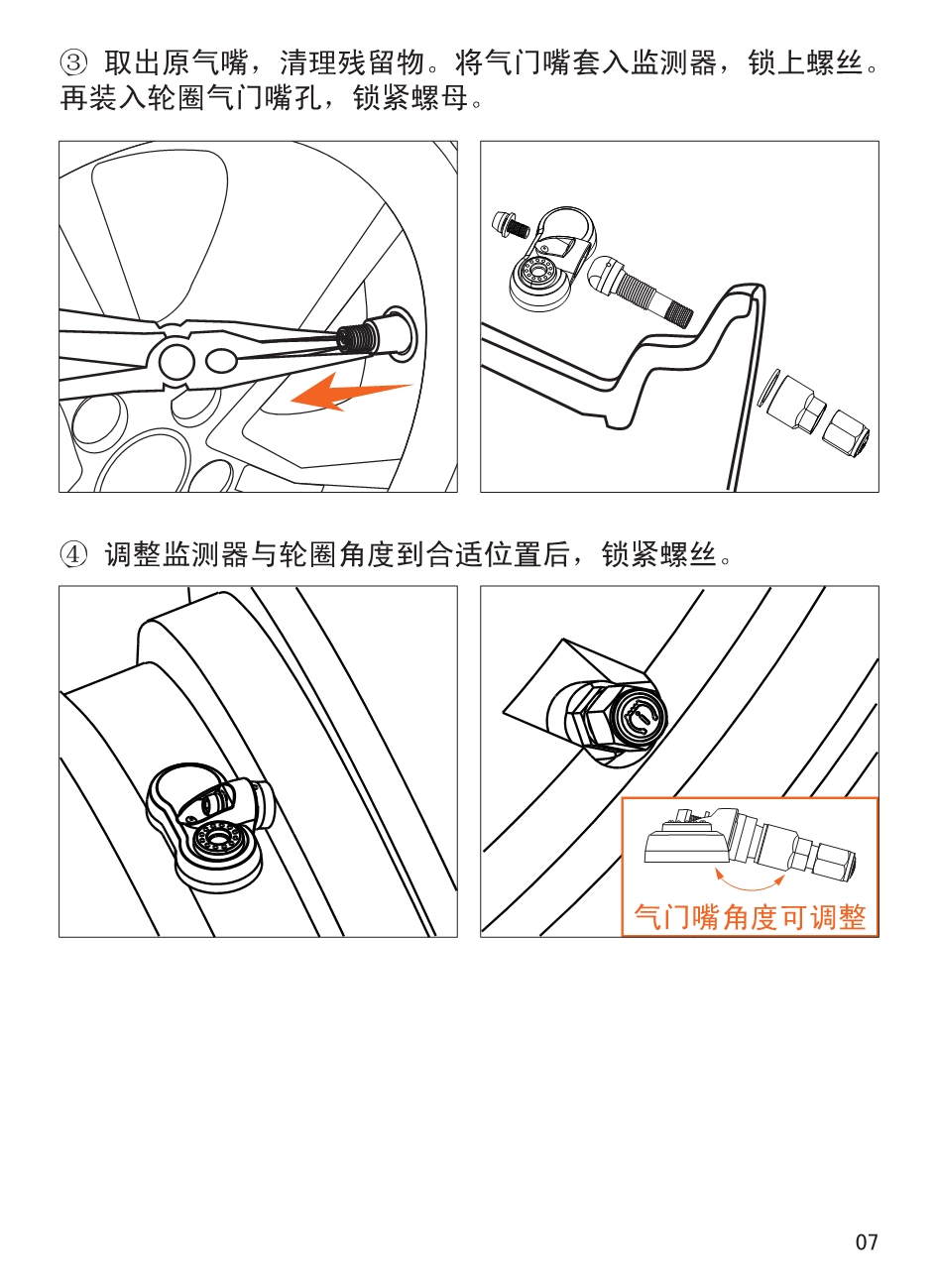 ③ 取出原气嘴，清理残留物。将气门嘴套入监测器，锁上螺丝。再装入轮圈气门嘴孔，锁紧螺母。

④ 调整监测器与轮圈角度到合适位置后，锁紧螺丝。

气门嘴角度可调整

07