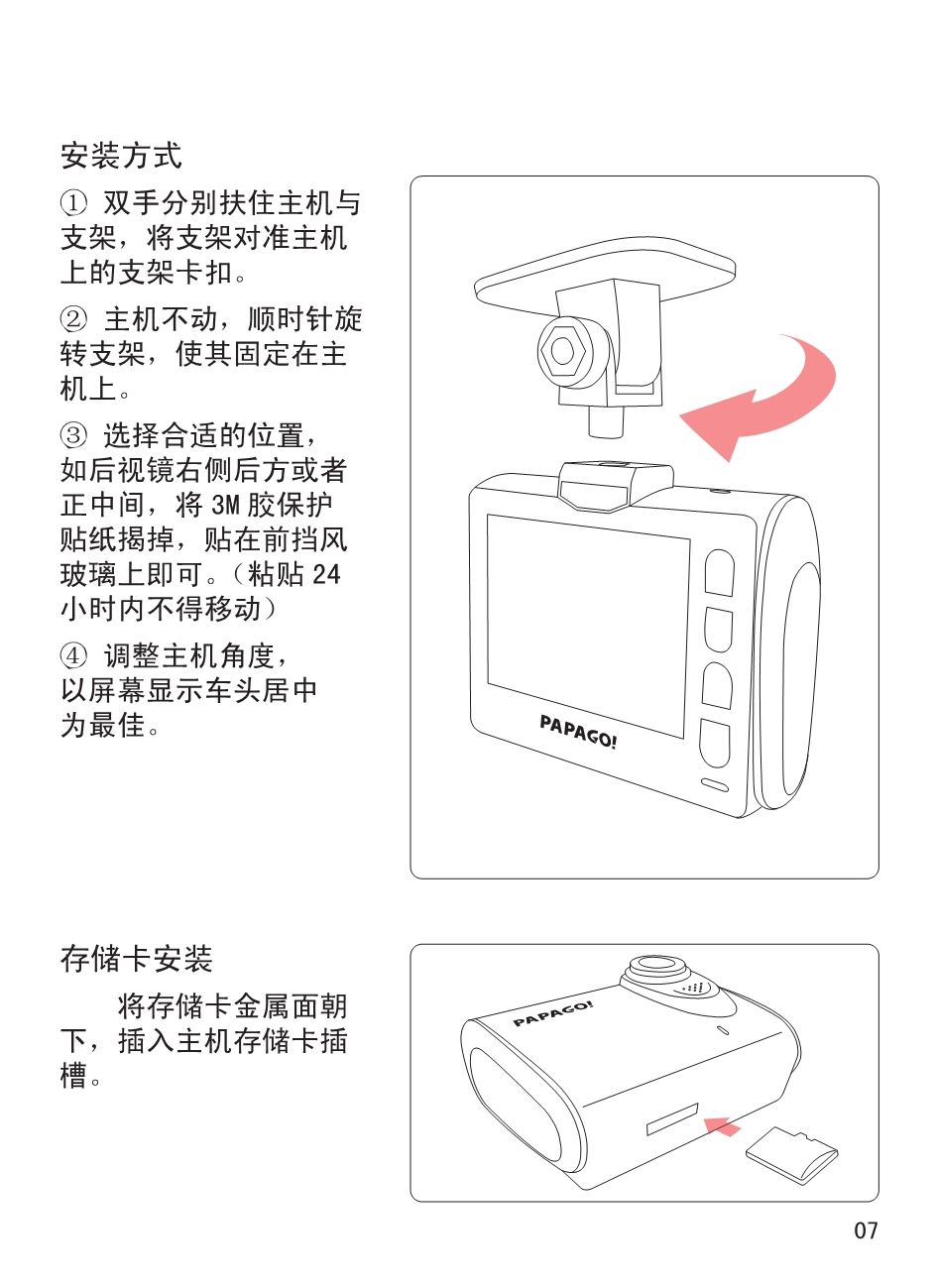 安装方式

① 双手分别扶住主机与支架，将支架对准主机上的支架卡扣。

② 主机不动，顺时针旋转支架，使其固定在主机上。

③ 选择合适的位置，如后视镜右侧后方或者正中间，将 3M 胶保护贴纸揭掉，贴在前挡风玻璃上即可。（粘贴 24 小时内不得移动）

④ 调整主机角度，以屏幕显示车头居中为最佳。

PAPAGO!

存储卡安装

将存储卡金属面朝下，插入主机存储卡插槽。

PAPAGO!

07