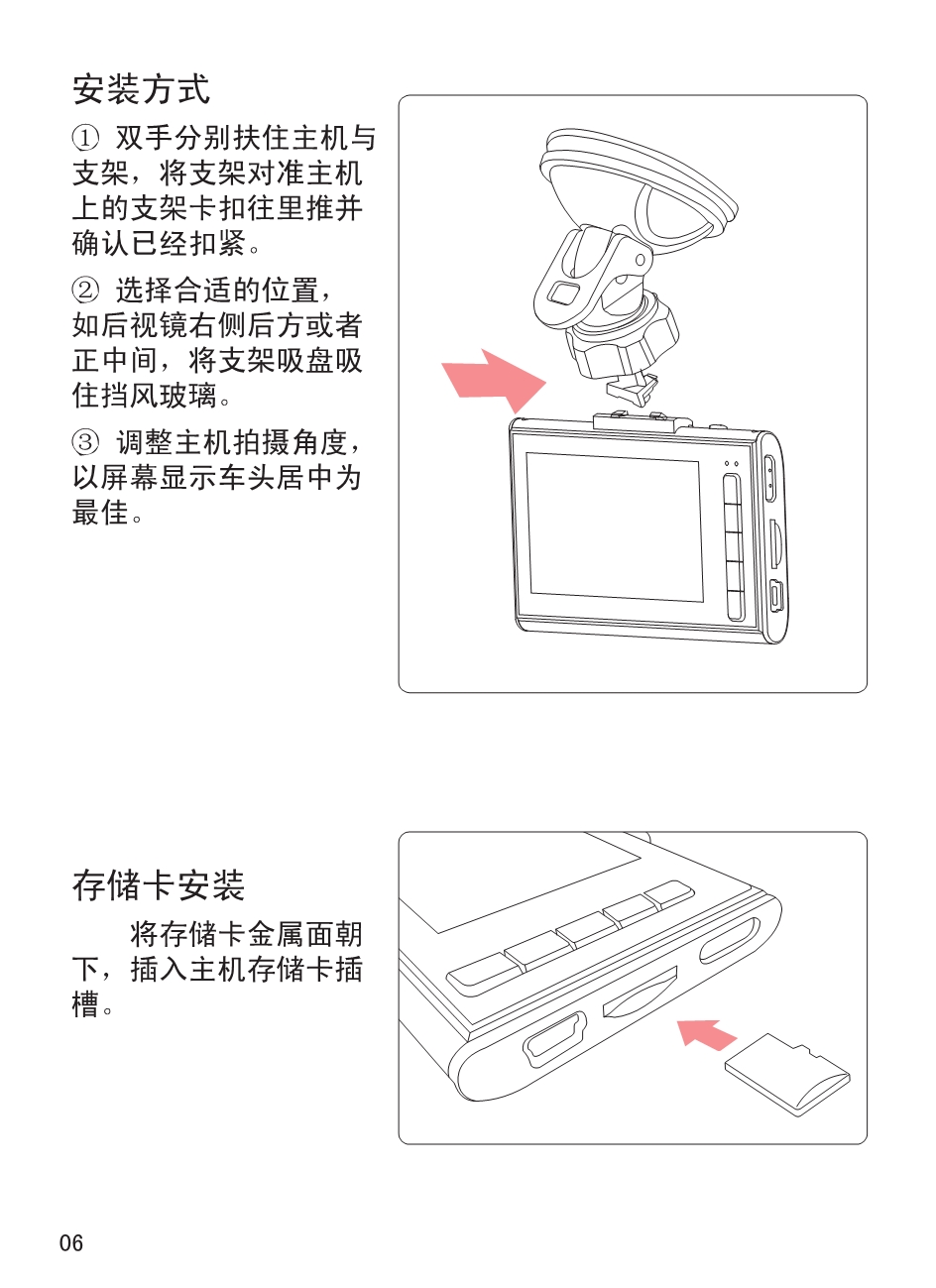 安装方式

① 双手分别扶住主机与支架，将支架对准主机上的支架卡扣往里推并确认已经扣紧。

② 选择合适的位置，如后视镜右侧后方或者正中间，将支架吸盘吸住挡风玻璃。

③ 调整主机拍摄角度，以屏幕显示车头居中为最佳。

存储卡安装

将存储卡金属面朝下，插入主机存储卡插槽。

06