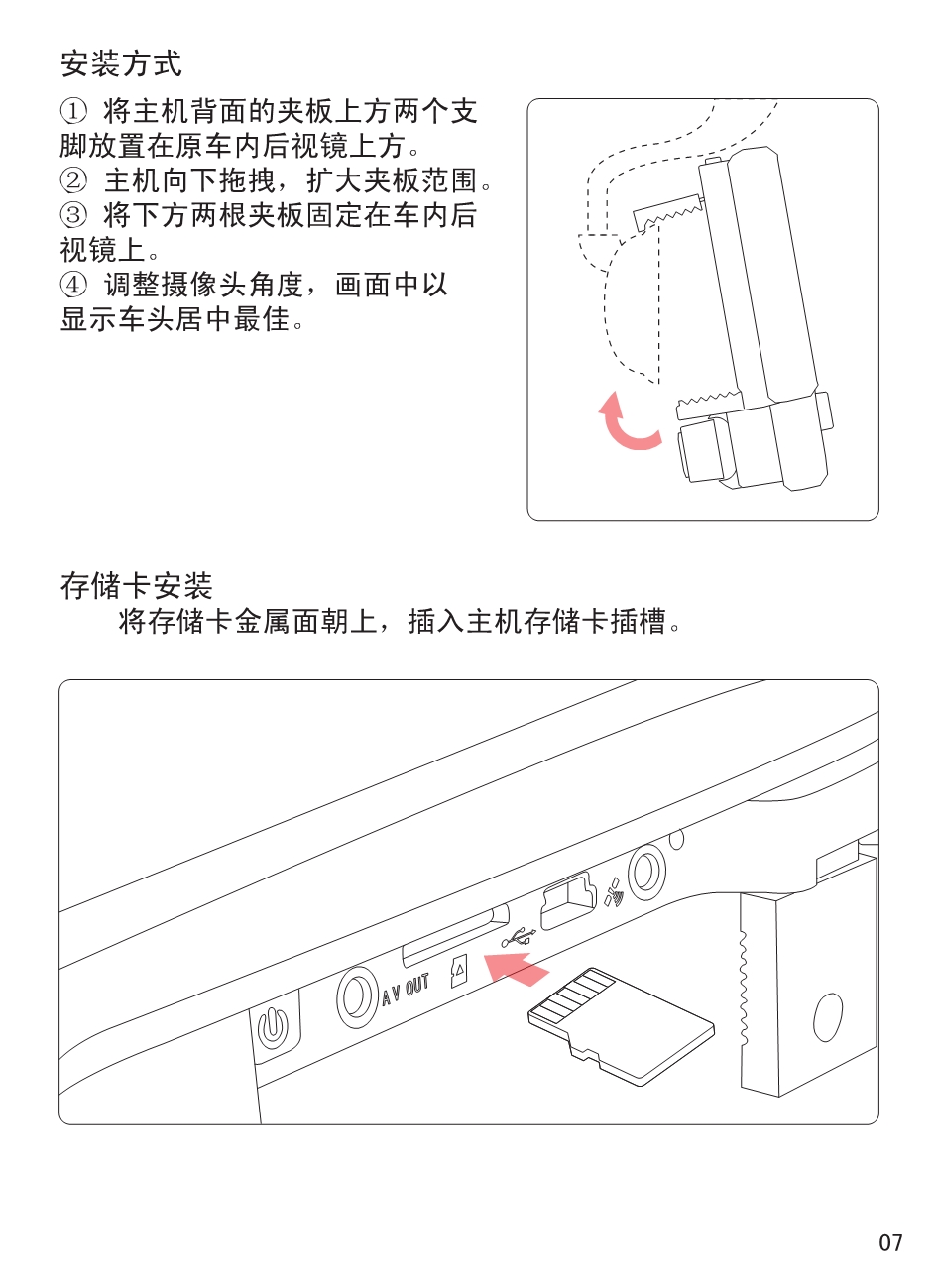 安装方式

① 将主机背面的夹板上方两个支脚放置在原车内后视镜上方。
② 主机向下拖拽，扩大夹板范围。
③ 将下方两根夹板固定在车内后视镜上。
④ 调整摄像头角度，画面中以显示车头居中最佳。

存储卡安装

将存储卡金属面朝上，插入主机存储卡插槽。

AV OUT

07