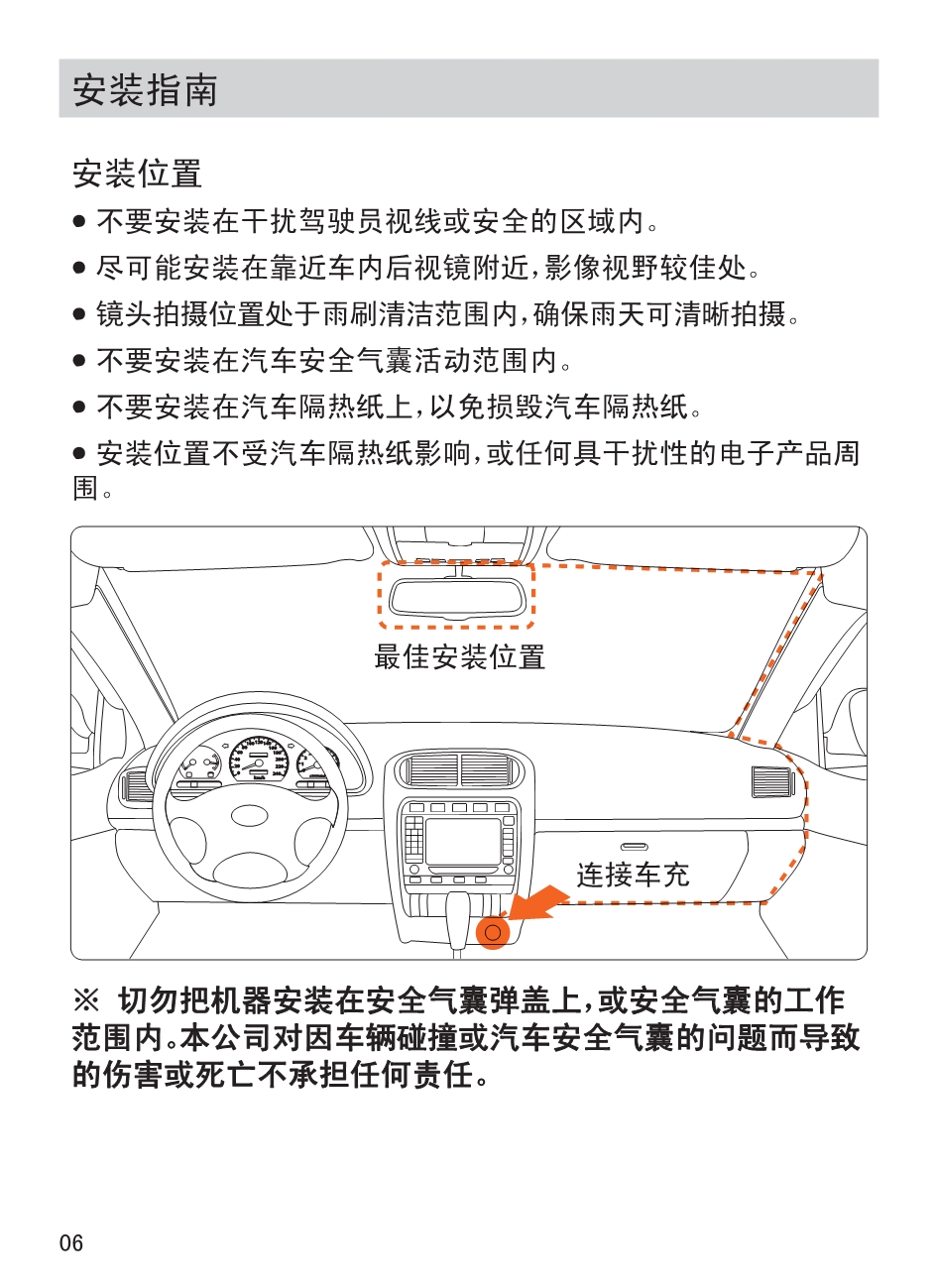 安装指南

安装位置

● 不要安装在干扰驾驶员视线或安全的区域内。

● 尽可能安装在靠近车内后视镜附近，影像视野较佳处。

● 镜头拍摄位置处于雨刷清洁范围内，确保雨天可清晰拍摄。

● 不要安装在汽车安全气囊活动范围内。

● 不要安装在汽车隔热纸上，以免损毁汽车隔热纸。

● 安装位置不受汽车隔热纸影响，或任何具干扰性的电子产品周围。

最佳安装位置

连接车充

※ 切勿把机器安装在安全气囊弹盖上，或安全气囊的工作范围内。本公司对因车辆碰撞或汽车安全气囊的问题而导致的伤害或死亡不承担任何责任。

06