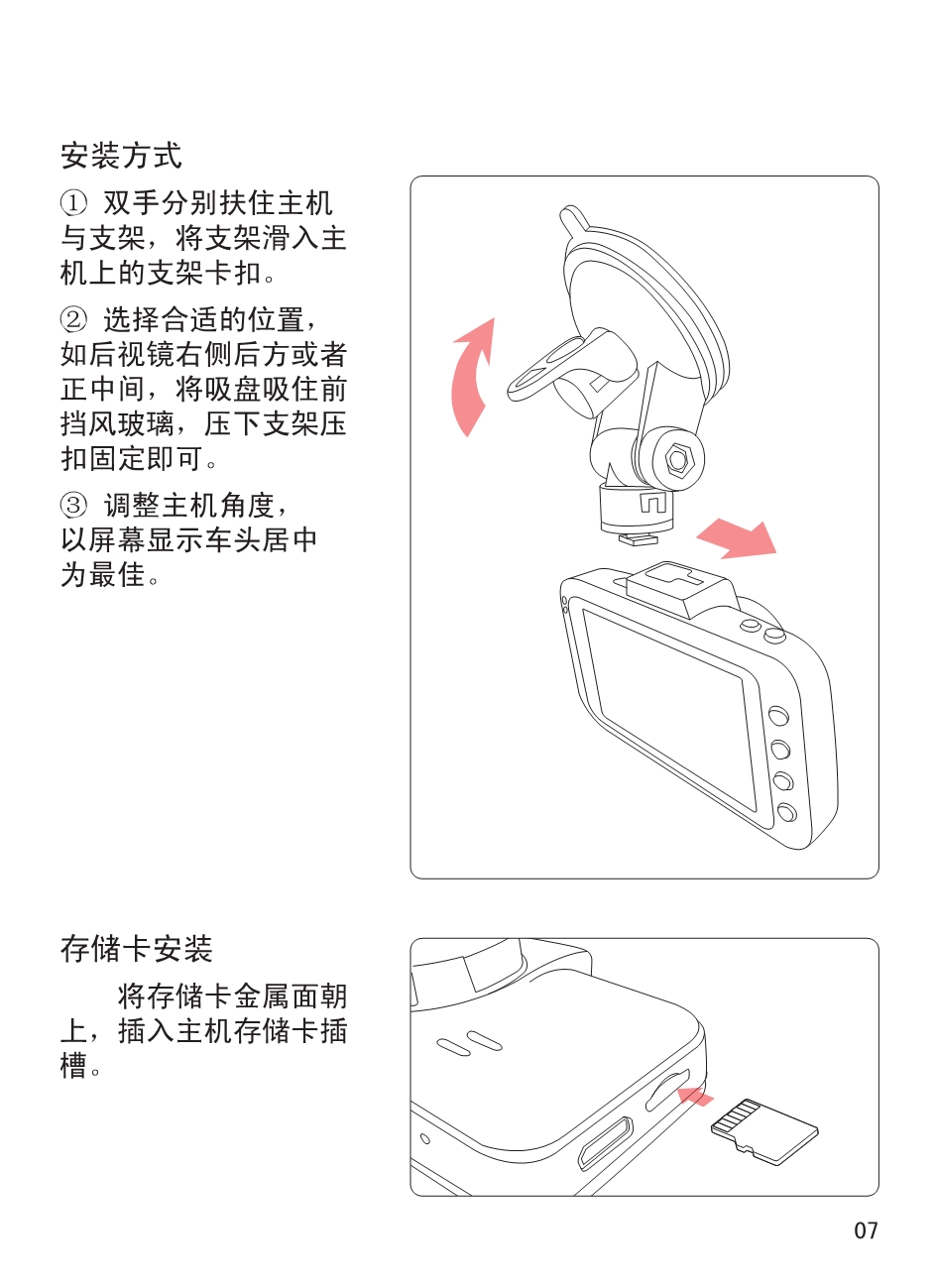 安装方式

① 双手分别扶住主机与支架，将支架滑入主机上的支架卡扣。

② 选择合适的位置，如后视镜右侧后方或者正中间，将吸盘吸住前挡风玻璃，压下支架压扣固定即可。

③ 调整主机角度，以屏幕显示车头居中为最佳。

存储卡安装

将存储卡金属面朝上，插入主机存储卡插槽。

07