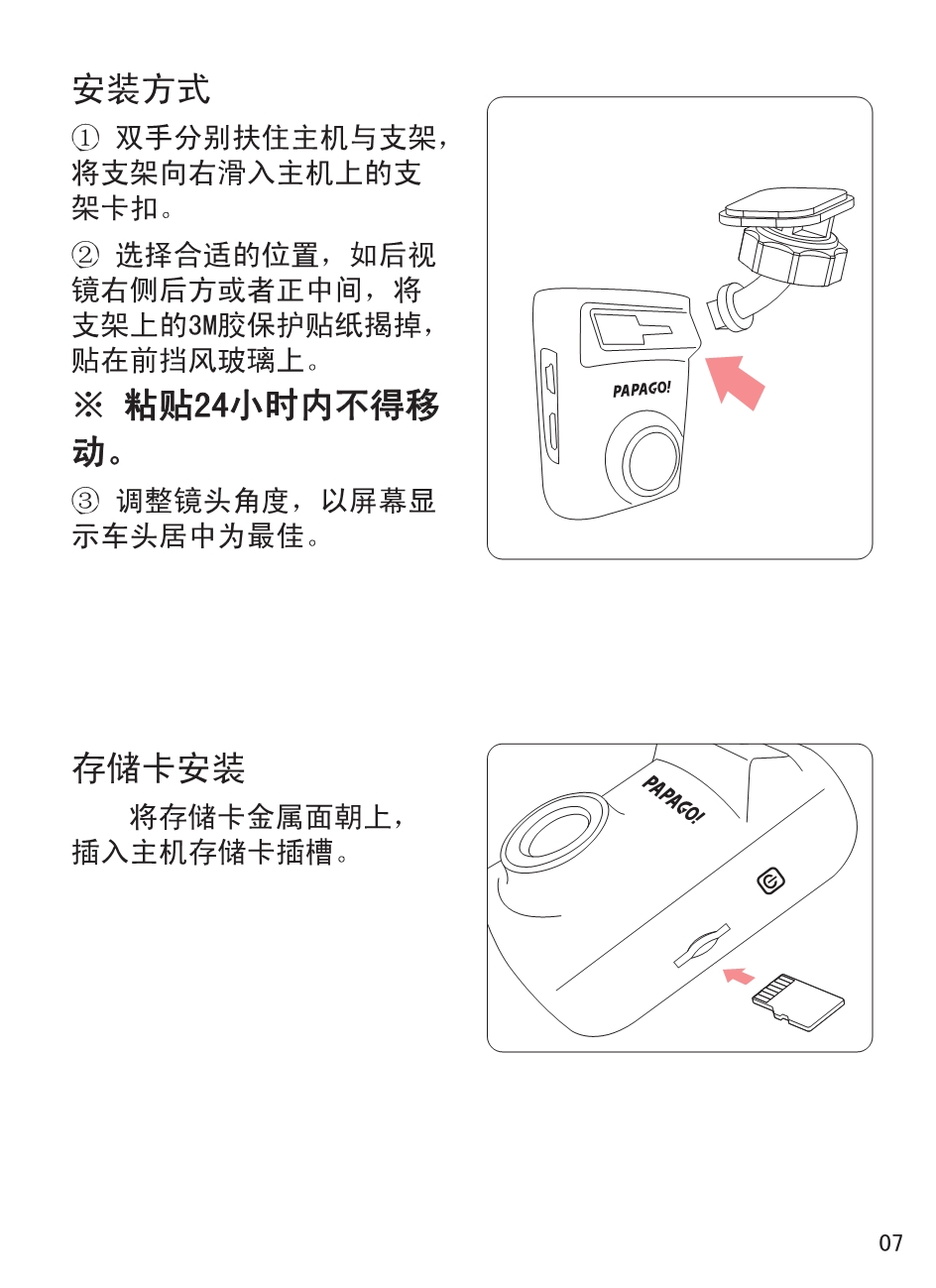 安装方式

① 双手分别扶住主机与支架，将支架向右滑入主机上的支架卡扣。

② 选择合适的位置，如后视镜右侧后方或者正中间，将支架上的3M胶保护贴纸揭掉，贴在前挡风玻璃上。

※ 粘贴24小时内不得移动。

③ 调整镜头角度，以屏幕显示车头居中为最佳。

PAPAGO!

存储卡安装

将存储卡金属面朝上，插入主机存储卡插槽。

PAPAGO!

07