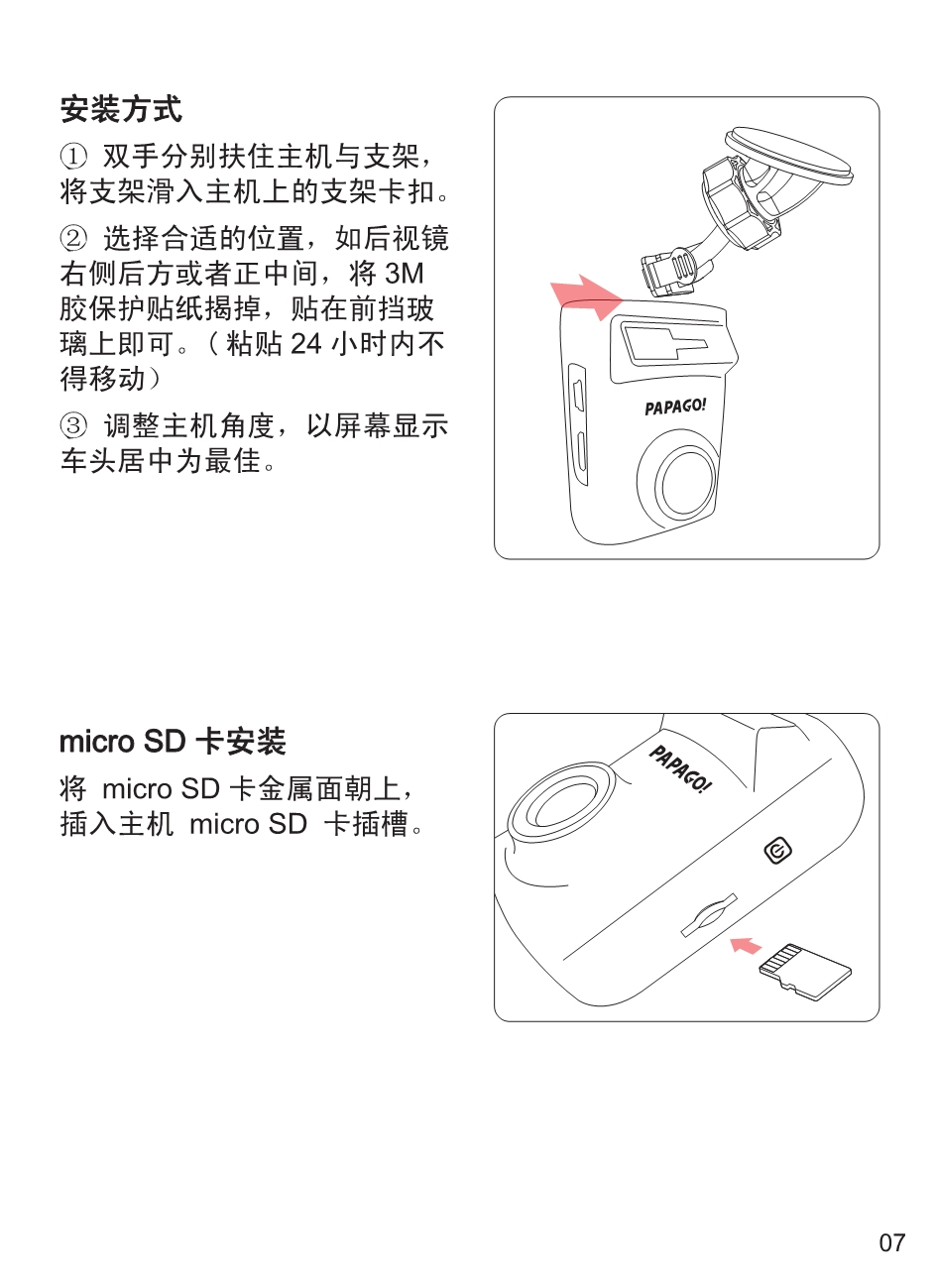 安装方式

① 双手分别扶住主机与支架，将支架滑入主机上的支架卡扣。

② 选择合适的位置，如后视镜右侧后方或者正中间，将 3M 胶保护贴纸揭掉，贴在前挡玻璃上即可。（粘贴 24 小时内不得移动）

③ 调整主机角度，以屏幕显示车头居中为最佳。

PAPAGO!

micro SD 卡安装

将 micro SD 卡金属面朝上，插入主机 micro SD 卡插槽。

PAPAGO!

07