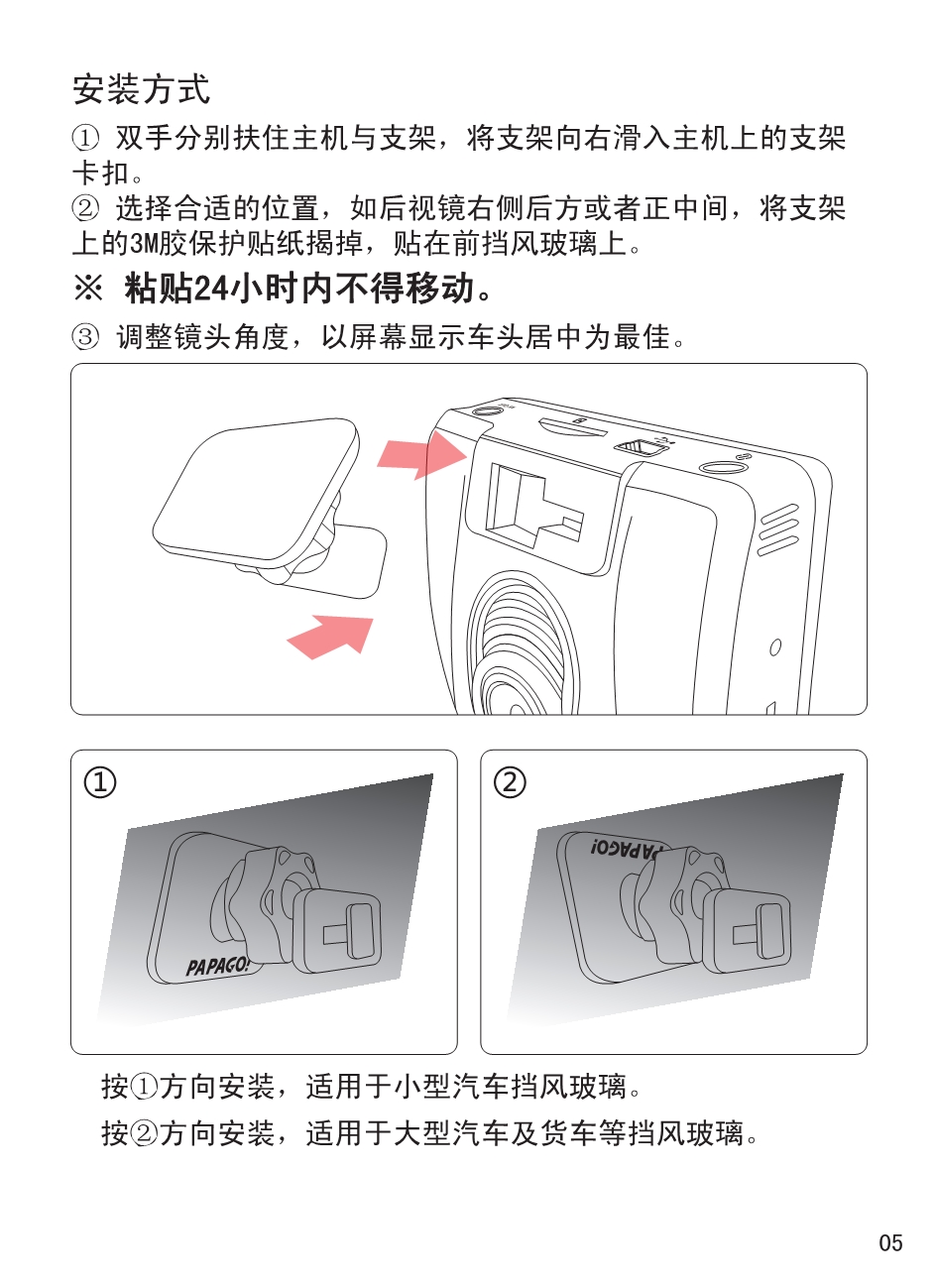 安装方式

① 双手分别扶住主机与支架，将支架向右滑入主机上的支架卡扣。

② 选择合适的位置，如后视镜右侧后方或者正中间，将支架上的3M胶保护贴纸揭掉，贴在前挡风玻璃上。

※ 粘贴24小时内不得移动。

③ 调整镜头角度，以屏幕显示车头居中为最佳。

①

PAPAGO!

②

PAPAGO!

按①方向安装，适用于小型汽车挡风玻璃。

按②方向安装，适用于大型汽车及货车等挡风玻璃。

05