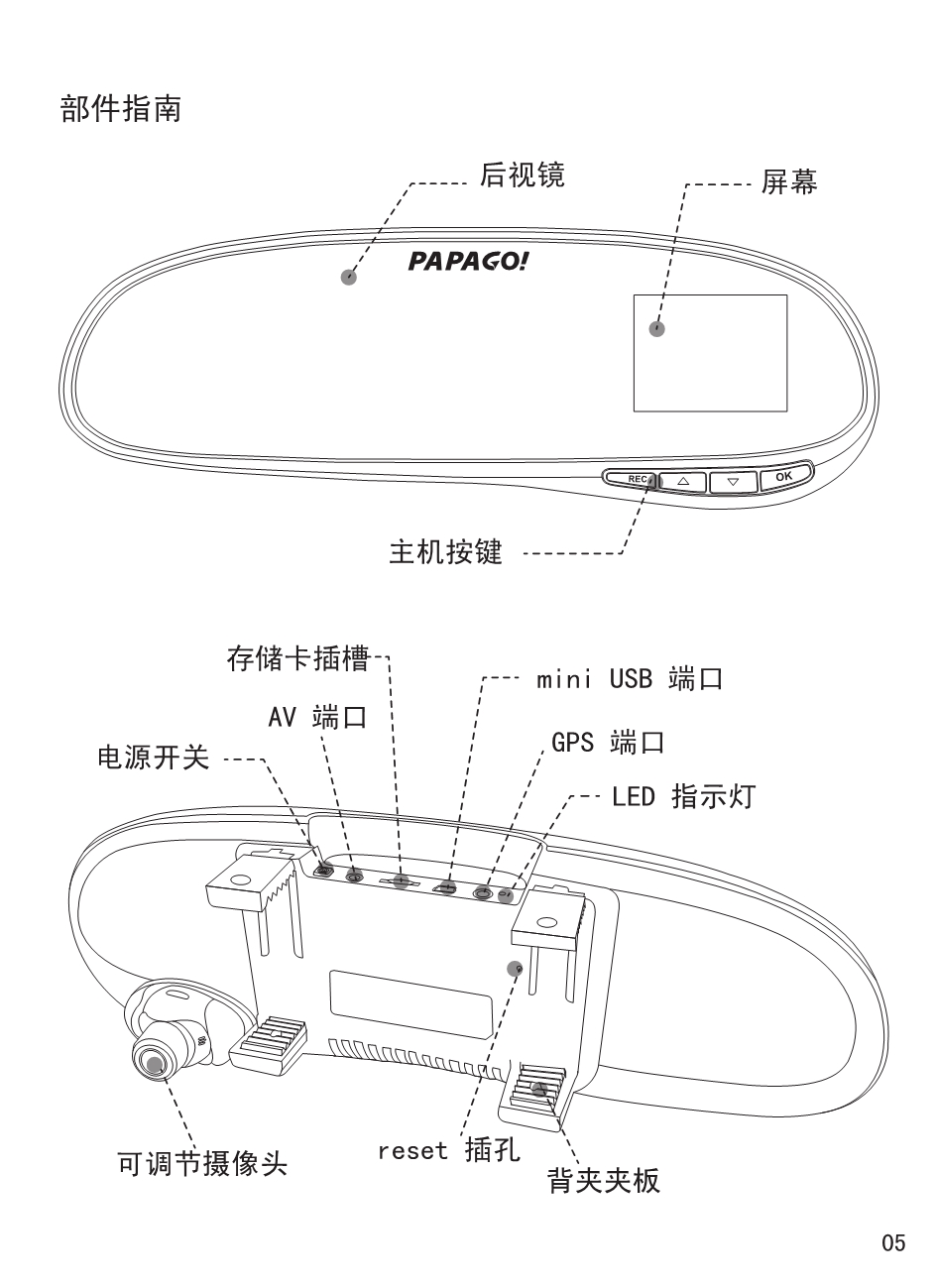 部件指南

后视镜

屏幕

PAPAGO!

REC

OK

主机按键

存储卡插槽

mini USB 端口

AV 端口

GPS 端口

电源开关

LED 指示灯

可调节摄像头

reset 插孔

背夹夹板

05