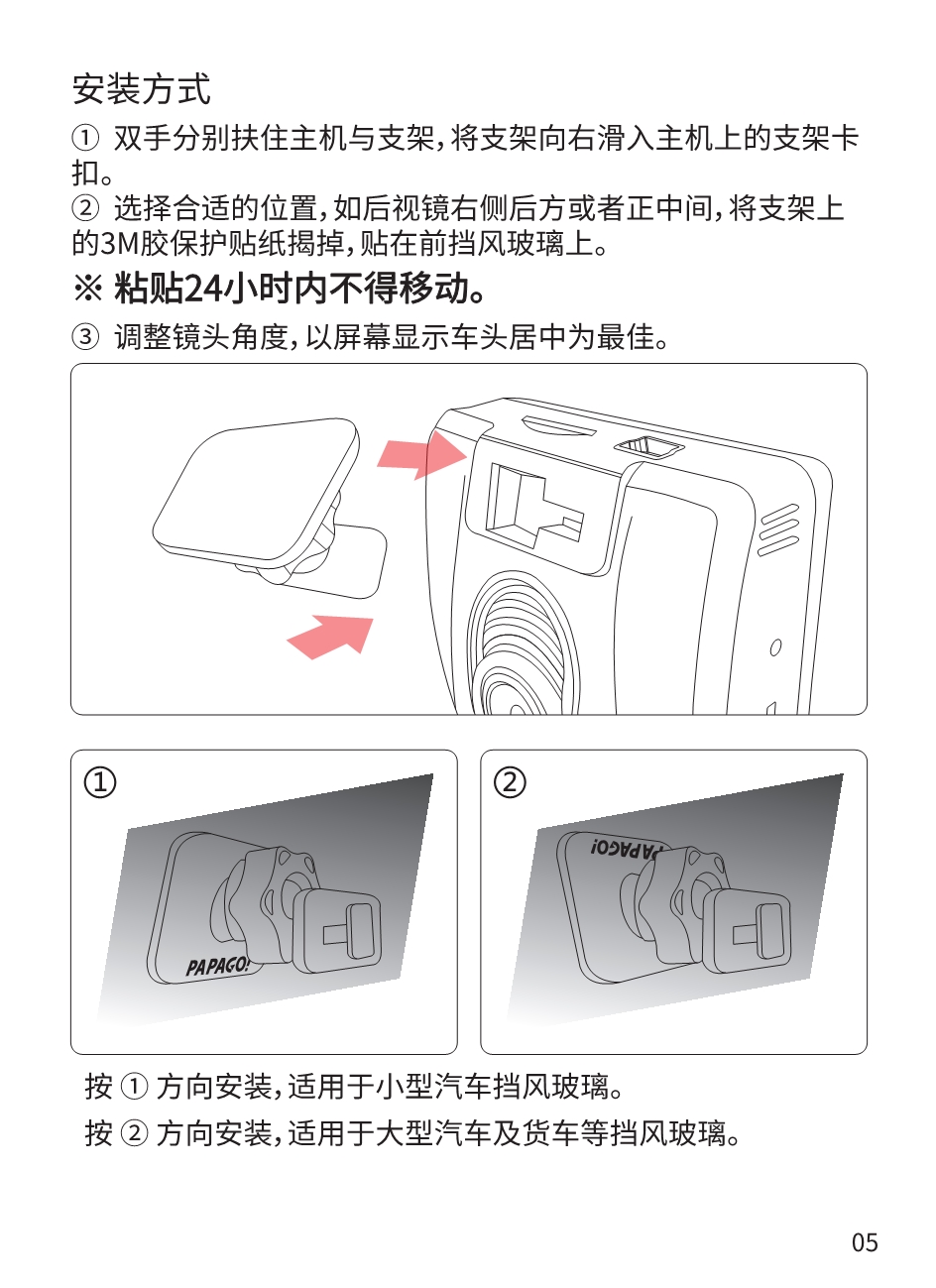 安装方式

① 双手分别扶住主机与支架，将支架向右滑入主机上的支架卡扣。

② 选择合适的位置，如后视镜右侧后方或者正中间，将支架上的3M胶保护贴纸揭掉，贴在前挡风玻璃上。

※ 粘贴24小时内不得移动。

③ 调整镜头角度，以屏幕显示车头居中为最佳。

①

PAPAGO!

②

PAPAGO!

按 ① 方向安装，适用于小型汽车挡风玻璃。

按 ② 方向安装，适用于大型汽车及货车等挡风玻璃。

05